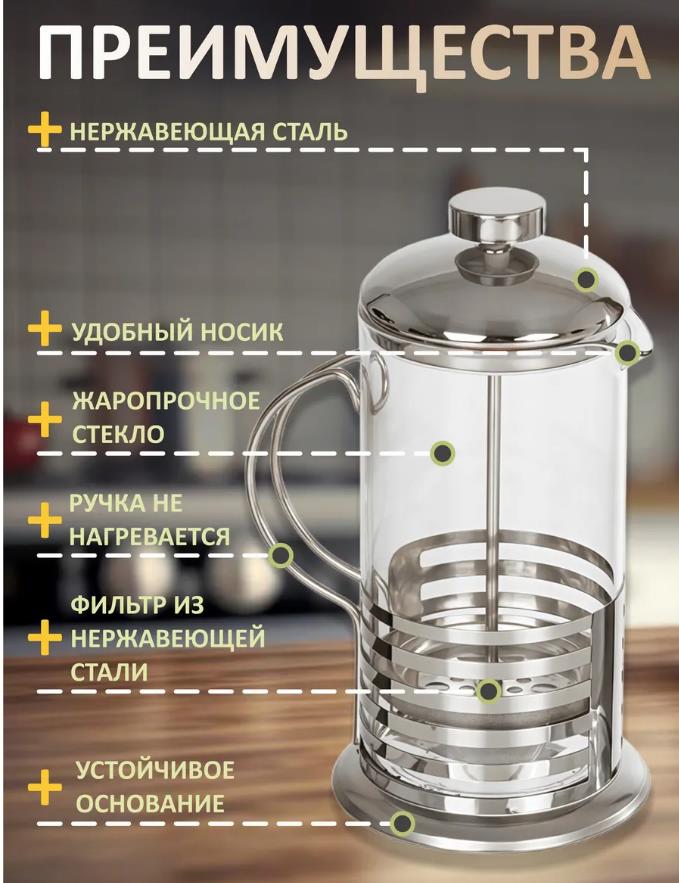 ПРЕИМУЩЕСТВА

+ НЕРЖАВЕЮЩАЯ СТАЛЬ

+ УДОБНЫЙ НОСИК

+ ЖАРОПРОЧНОЕ СТЕКЛО

+ РУЧКА НЕ НАГРЕВАЕТСЯ

+ ФИЛЬТР ИЗ НЕРЖАВЕЮЩЕЙ СТАЛИ

+ УСТОЙЧИВОЕ ОСНОВАНИЕ