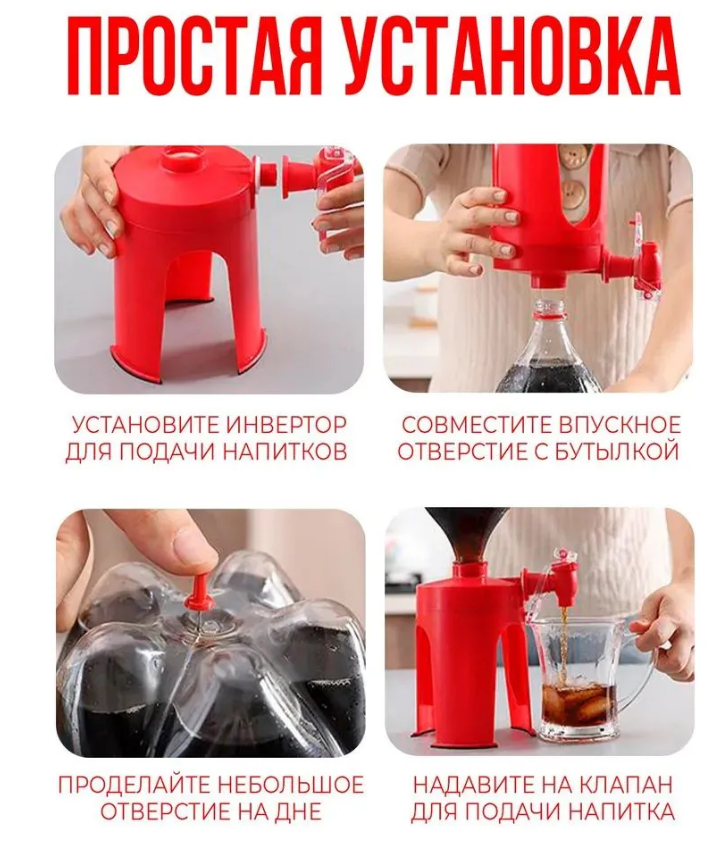 ПРОСТАЯ УСТАНОВКА

УСТАНОВИТЕ ИНВЕРТОР ДЛЯ ПОДАЧИ НАПИТКОВ

СОВМЕСТИТЕ ВПУСКНОЕ ОТВЕРСТИЕ С БУТЫЛКОЙ

ПРОДЕЛАЙТЕ НЕБОЛЬШОЕ ОТВЕРСТИЕ НА ДНЕ

НАДАВИТЕ НА КЛАПАН ДЛЯ ПОДАЧИ НАПИТКА